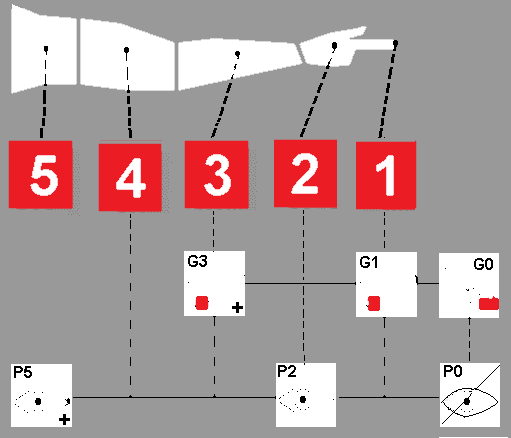 5 4 3 2 1

G3
+

G1

G0

P5
+

P2

P0